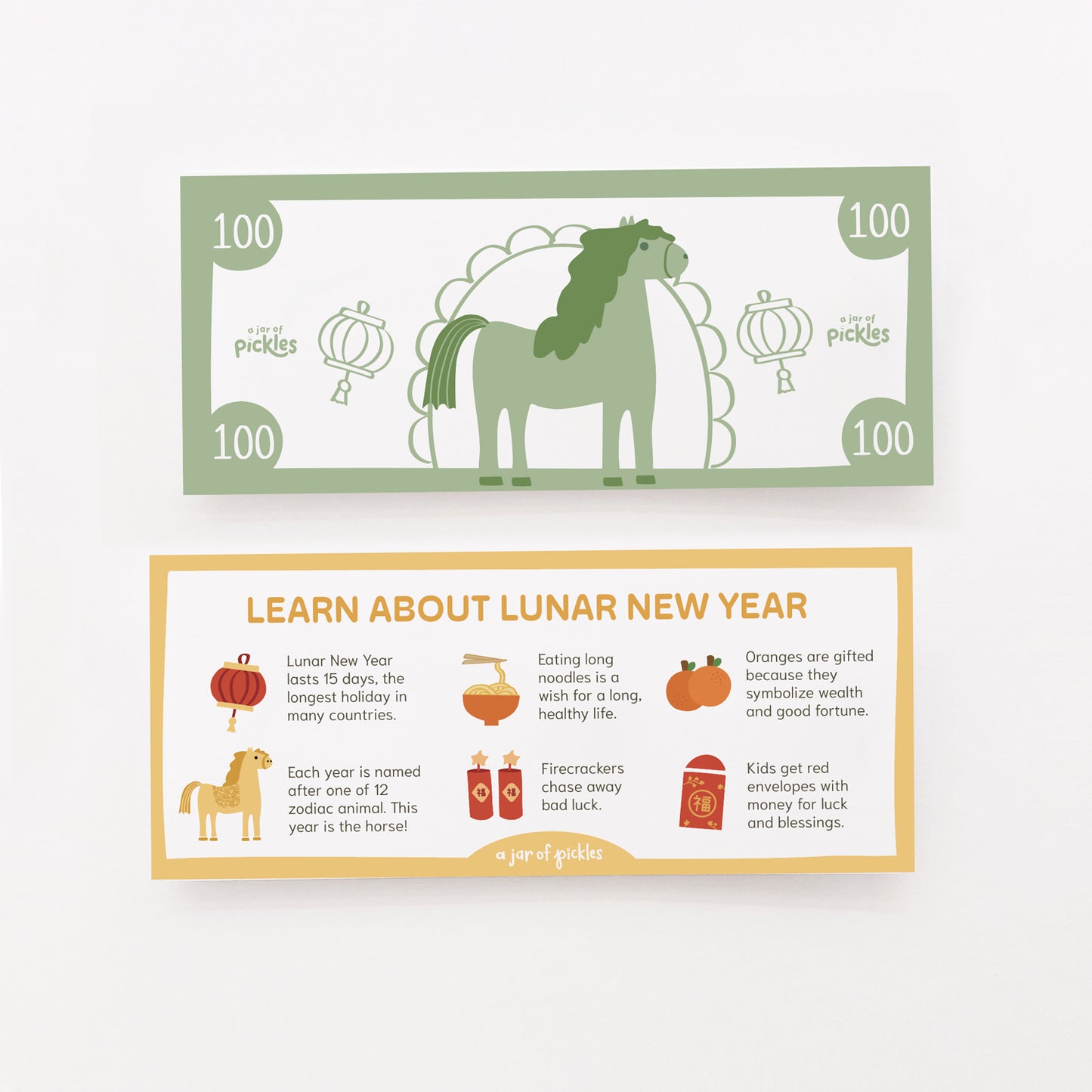 100

100

a jar of pickles

a jar of pickles

100

100

LEARN ABOUT LUNAR NEW YEAR

Lunar New Year lasts 15 days, the longest holiday in many countries.

Eating long noodles is a wish for a long, healthy life.

Oranges are gifted because they symbolize wealth and good fortune.

Each year is named after one of 12 zodiac animal. This year is the horse!

福 福

Firecrackers chase away bad luck.

福

Kids get red envelopes with money for luck and blessings.

a jar of pickles